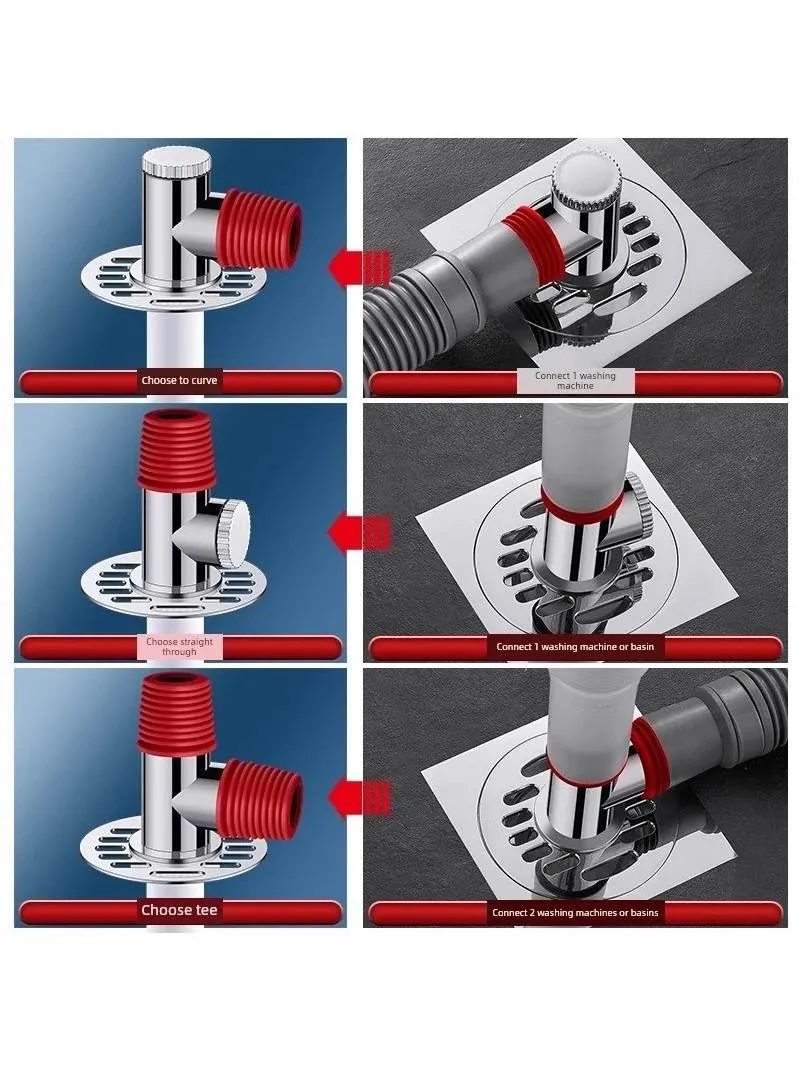 Choose to curve

Connect 1 washing machine

Choose straight through

Connect 1 washing machine or basin

Choose tee

Connect 2 washing machines or basins