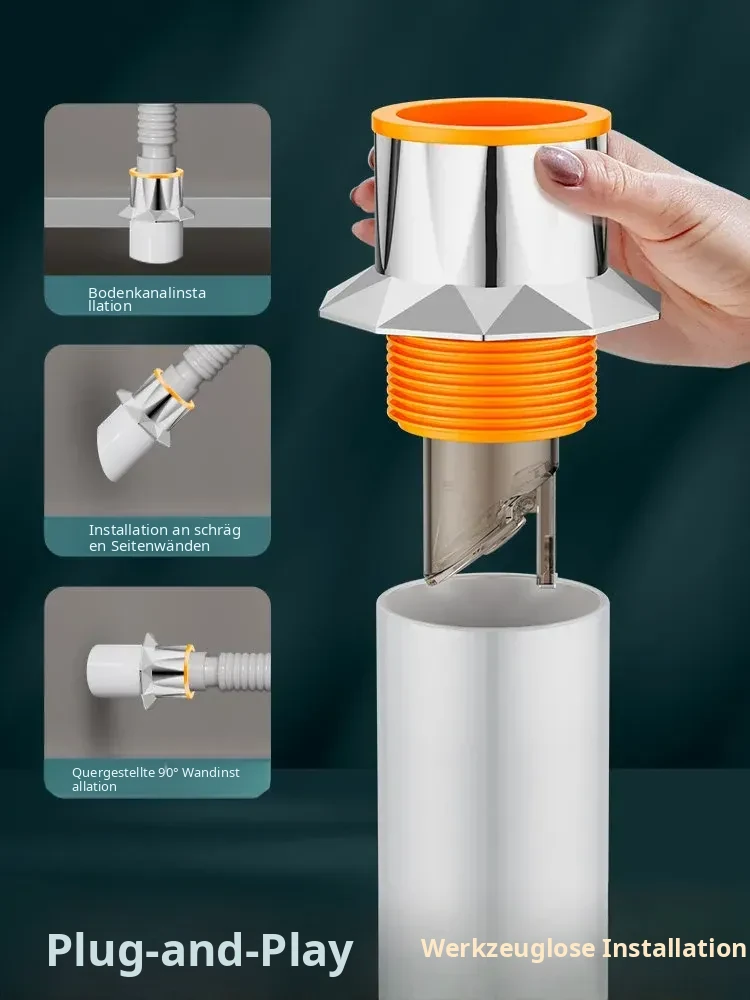 Bodenkanalinsta llation

Installation an schräg en Seitenwänden

Quergestellte 90° Wandinst allation

Plug-and-Play

Werkzeuglose Installation