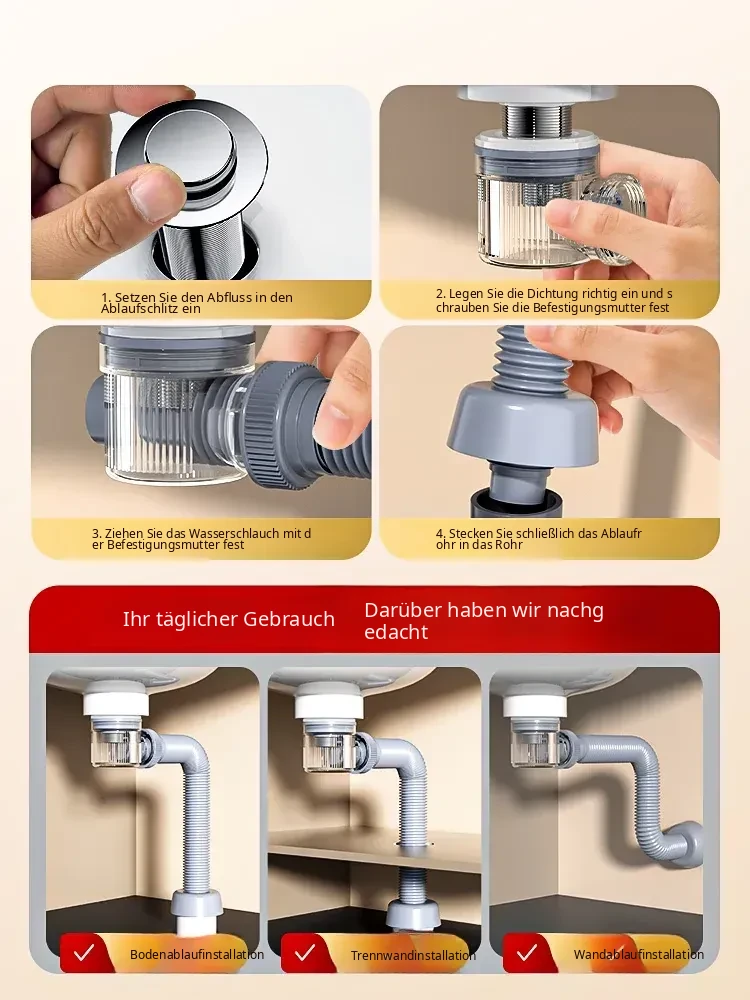 1. Setzen Sie den Abfluss in den Ablaufschlitz ein

2. Legen Sie die Dichtung richtig ein und s chrauben Sie die Befestigungsmutter fest

3. Ziehen Sie das Wasserschlauch mit d er Befestigungsmutter fest

4. Stecken Sie schließlich das Ablaufr ohr in das Rohr

Ihr täglicher Gebrauch

Darüber haben wir nachg edacht

Bodenablaufinstallation

Trennwandinstallation

Wandablaufinstallation