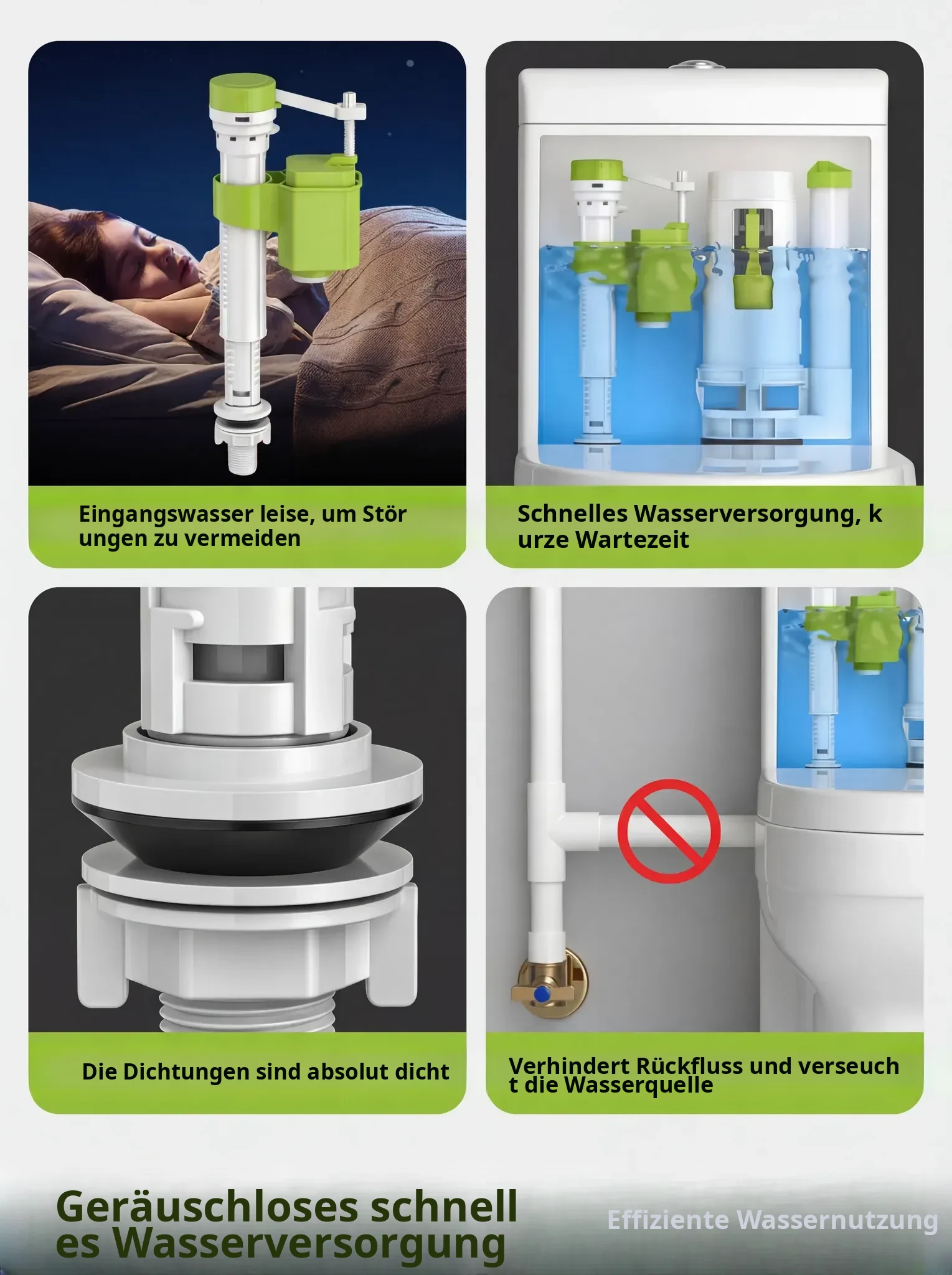 Eingangswasser leise, um Stör ungen zu vermeiden

Schnelles Wasserversorgung, k urze Wartezeit

Die Dichtungen sind absolut dicht

Verhindert Rückfluss und verseuch t die Wasserquelle

Geräuschloses schnell es Wasserversorgung

Effiziente Wassernutzung