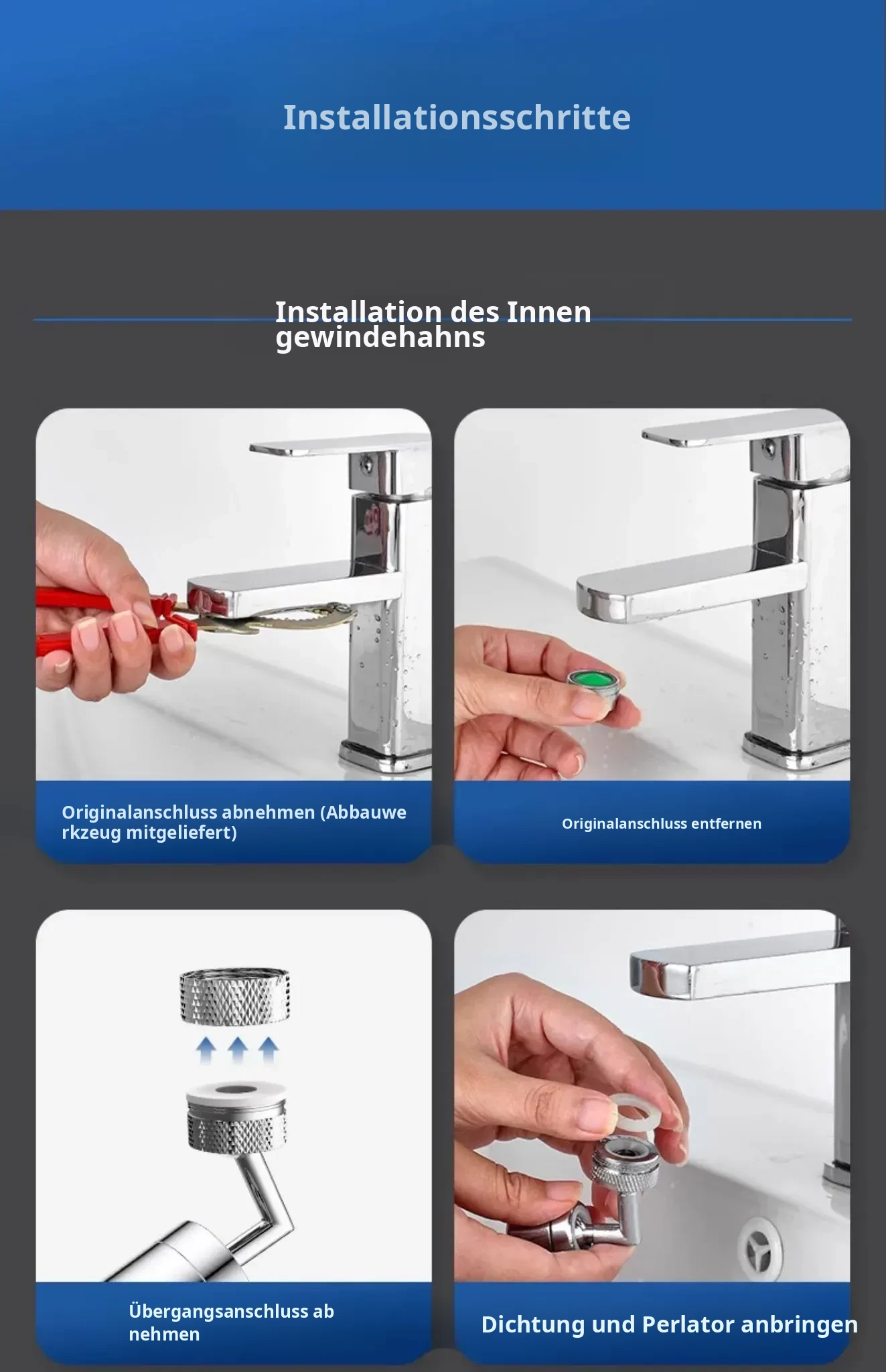 Installationsschritte

Installation des Innen gewindehahns

Originalanschluss abnehmen (Abbauwe rkzeug mitgeliefert)

Originalanschluss entfernen

Übergangsanschluss ab nehmen

Dichtung und Perlator anbringen