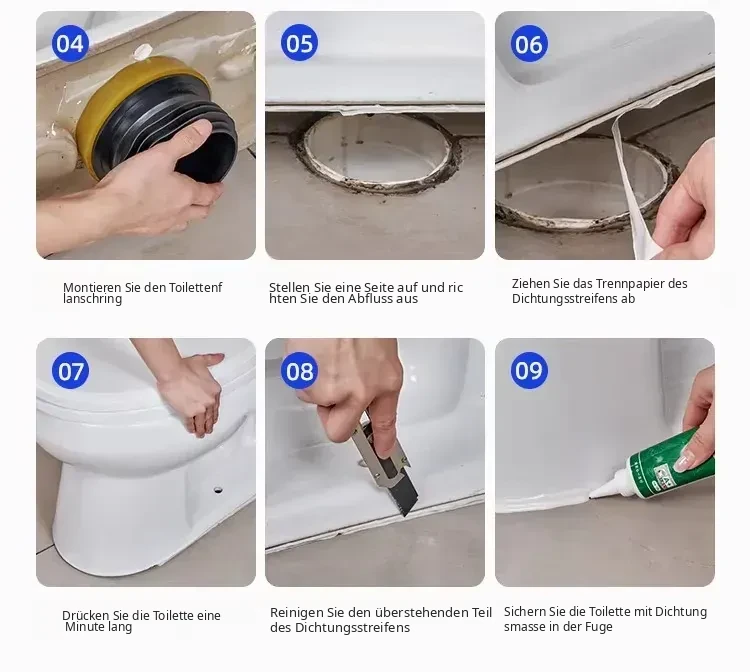 04

Montieren Sie den Toilettenf lanschring

05

Stellen Sie eine Seite auf und ric hten Sie den Abfluss aus

06

Ziehen Sie das Trennpapier des Dichtungsstreifens ab

07

Drücken Sie die Toilette eine Minute lang

08

Reinigen Sie den überstehenden Teil des Dichtungsstreifens

09

Sichern Sie die Toilette mit Dichtung smasse in der Fuge