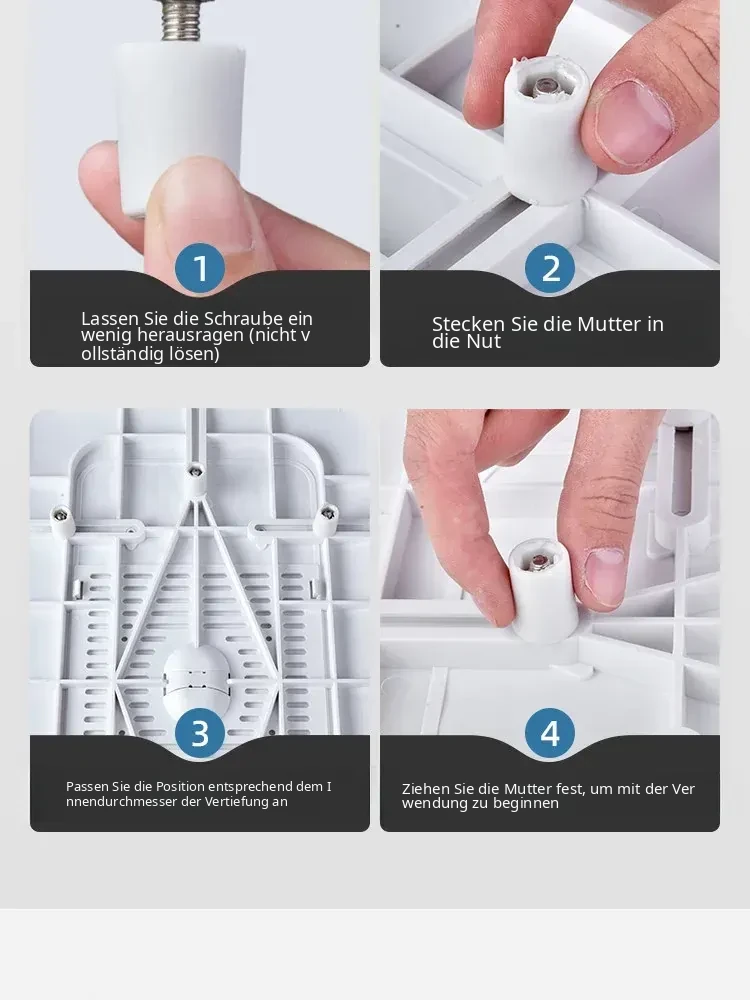 1

Lassen Sie die Schraube ein wenig herausragen (nicht v ollständig lösen)

2

Stecken Sie die Mutter in die Nut

3

Passen Sie die Position entsprechend dem I nnendurchmesser der Vertiefung an

4

Ziehen Sie die Mutter fest, um mit der Ver wendung zu beginnen