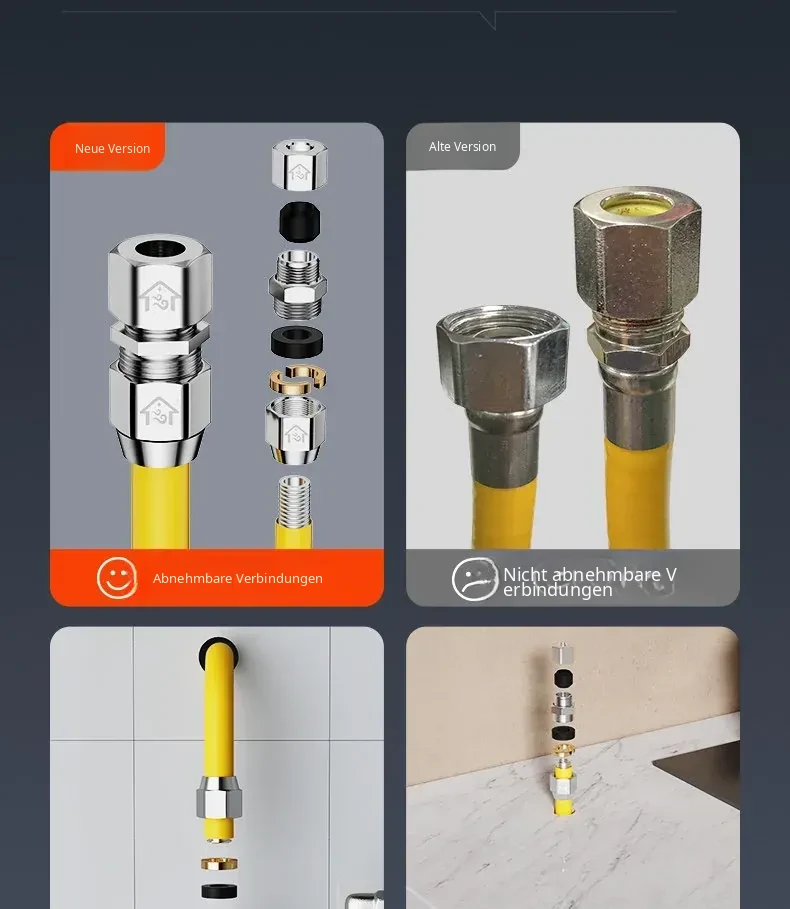 Neue Version

Abnehmbare Verbindungen

Alte Version

Nicht abnehmbare V erbindungen