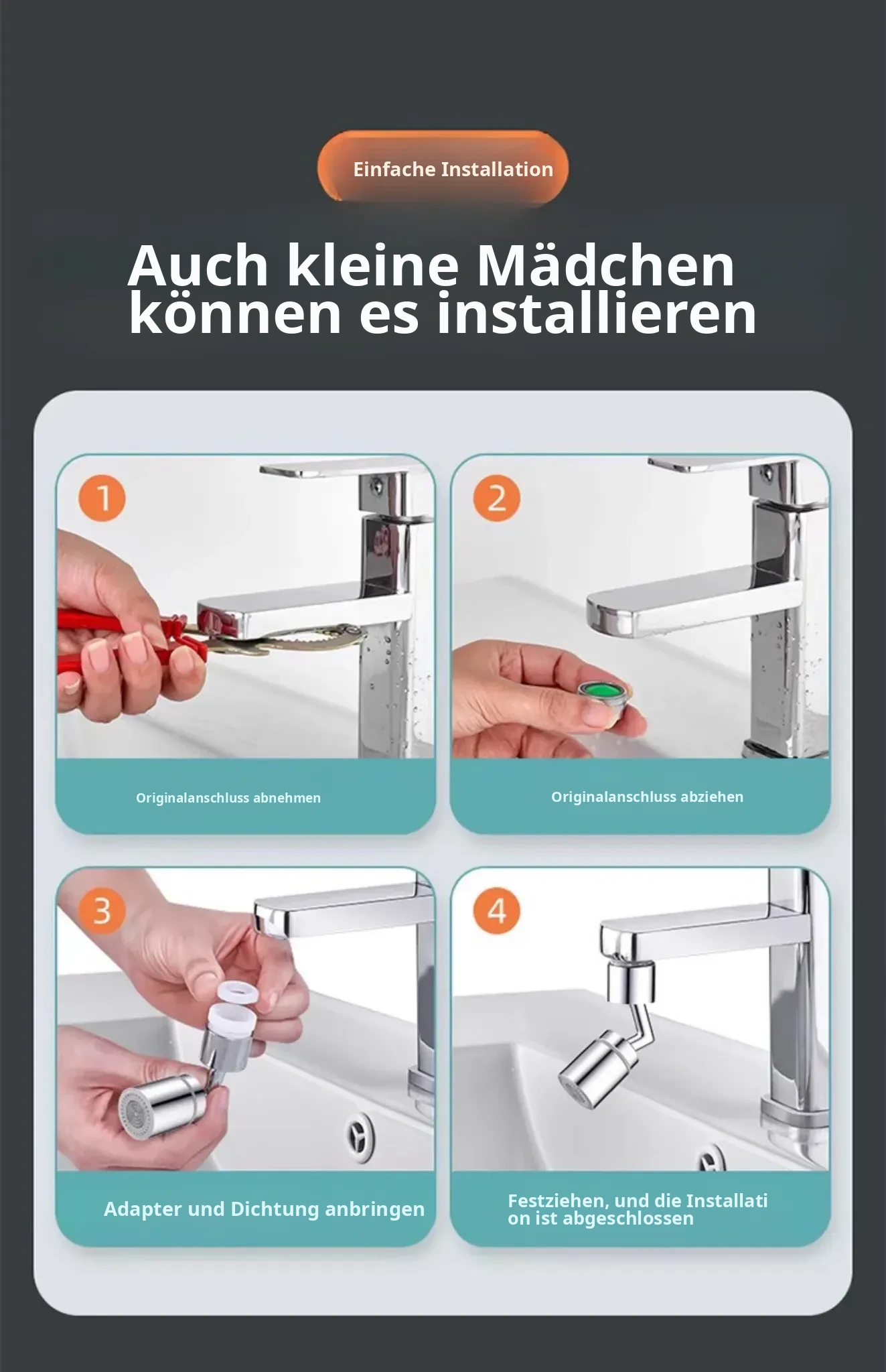 Einfache Installation

Auch kleine Mädchen können es installieren

1

Originalanschluss abnehmen

2

Originalanschluss abziehen

3

Adapter und Dichtung anbringen

4

Festziehen, und die Installati on ist abgeschlossen