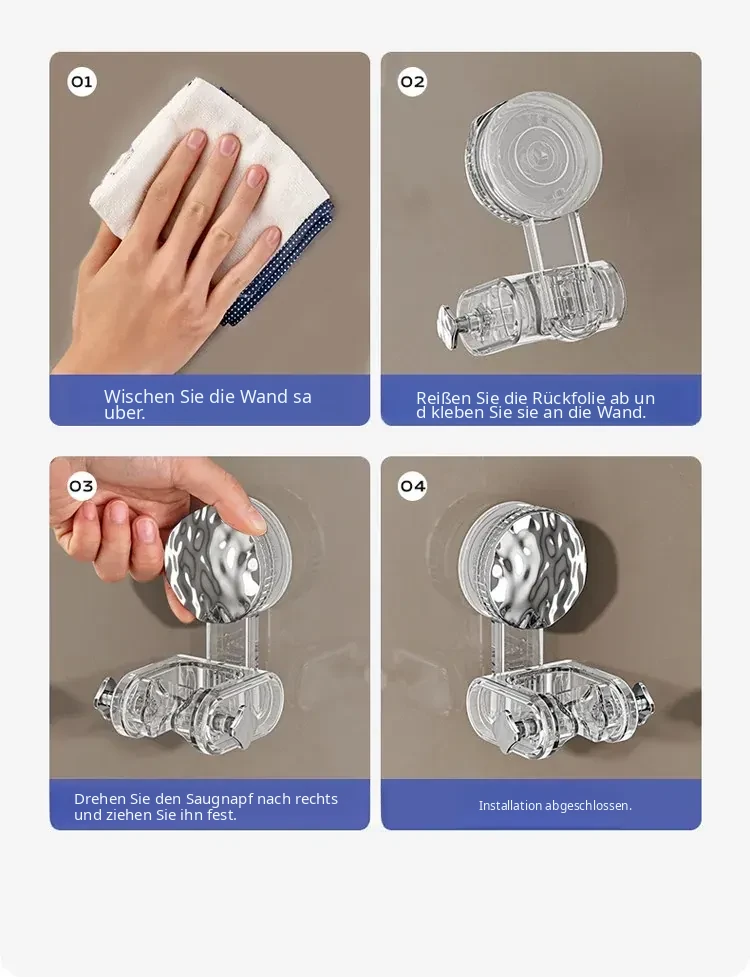 01

Wischen Sie die Wand sa uber.

02

Reißen Sie die Rückfolie ab un d kleben Sie sie an die Wand.

03

Drehen Sie den Saugnapf nach rechts und ziehen Sie ihn fest.

04

Installation abgeschlossen.