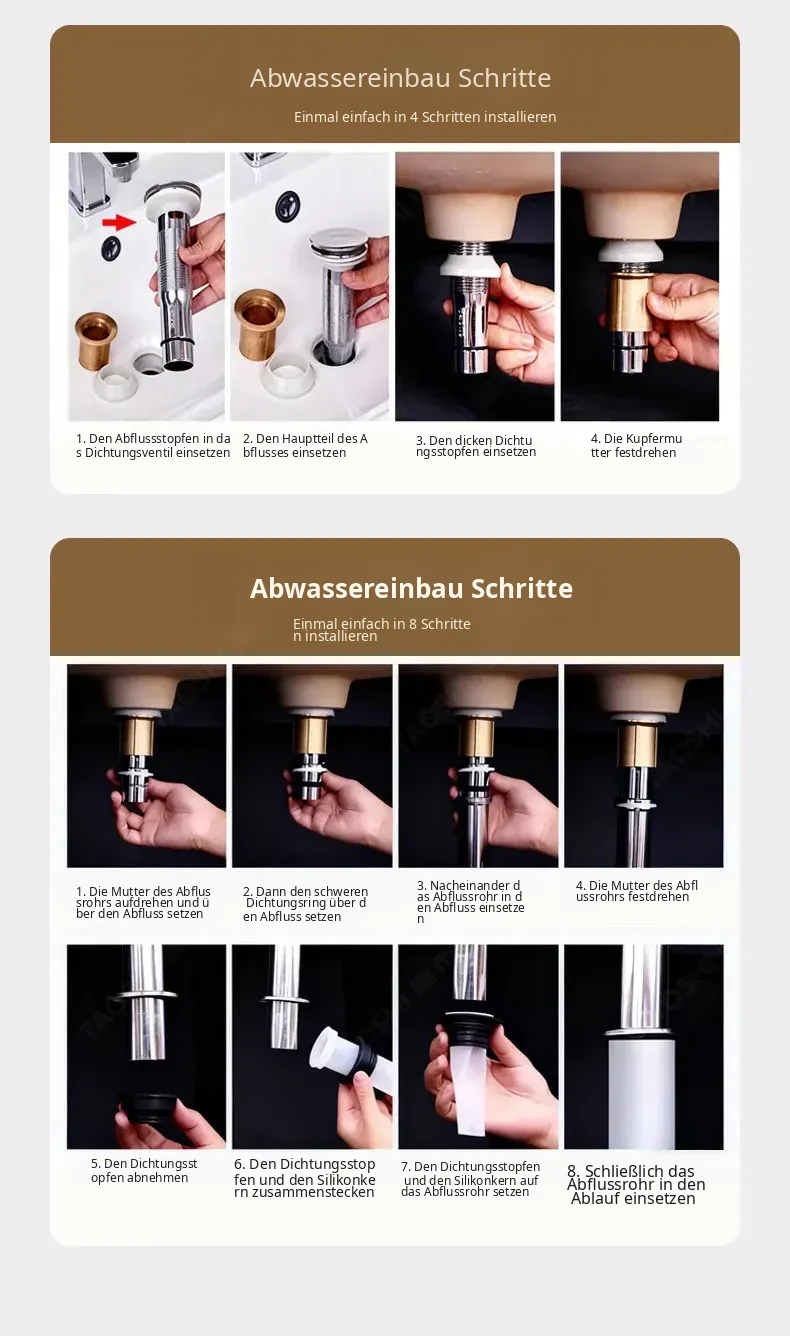 Abwassereinbau Schritte

Einmal einfach in 4 Schritten installieren

1. Den Abflussstopfen in da s Dichtungsventil einsetzen

2. Den Hauptteil des A bflusses einsetzen

3. Den dicken Dichtu ngsstopfen einsetzen

4. Die Kupfermu tter festdrehen

Abwassereinbau Schritte

Einmal einfach in 8 Schritte n installieren

1. Die Mutter des Abflus srohrs aufdrehen und ü ber den Abfluss setzen

2. Dann den schweren Dichtungsring über d en Abfluss setzen

3. Nacheinander d as Abflussrohr in d en Abfluss einsetze n

4. Die Mutter des Abfl ussrohrs festdrehen

5. Den Dichtungsst opfen abnehmen

6. Den Dichtungsstop fen und den Silikonke rn zusammenstecken

7. Den Dichtungsstopfen und den Silikonkern auf das Abflussrohr setzen

8. Schließlich das Abflussrohr in den Ablauf einsetzen