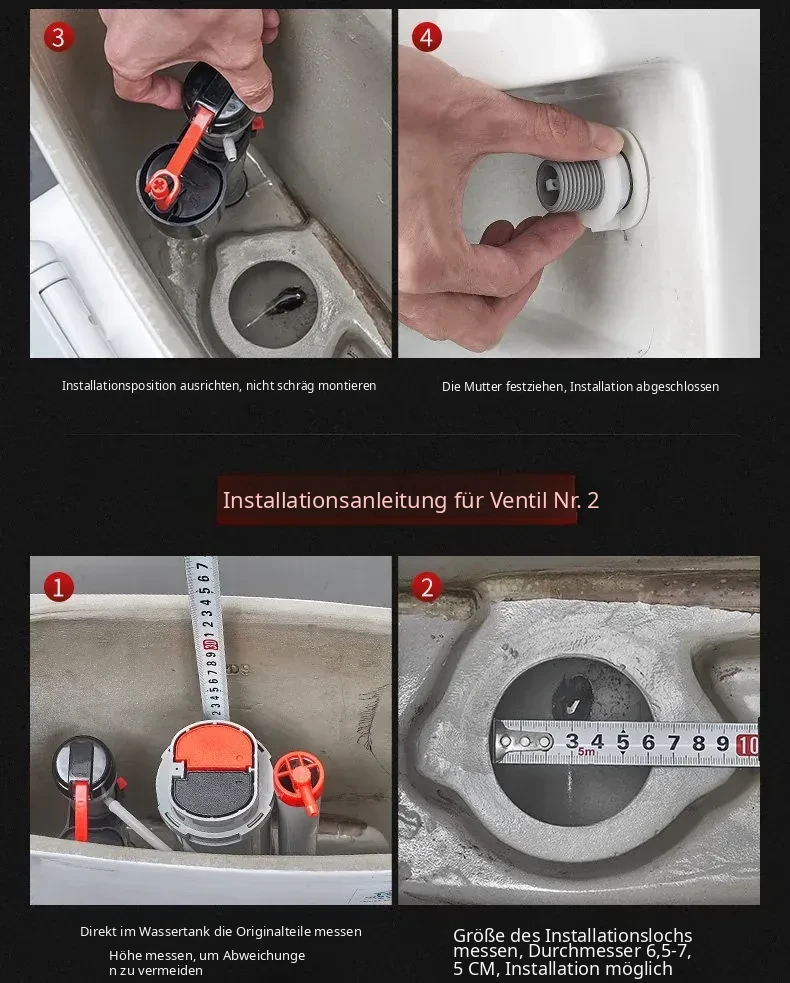 3

4

Installationsposition ausrichten, nicht schräg montieren

Die Mutter festziehen, Installation abgeschlossen

Installationsanleitung für Ventil Nr. 2

1

2

3 4 5 6 7 8 9 10

5m

Direkt im Wassertank die Originalteile messen

Höhe messen, um Abweichunge n zu vermeiden

Größe des Installationslochs messen, Durchmesser 6,5-7, 5 CM, Installation möglich