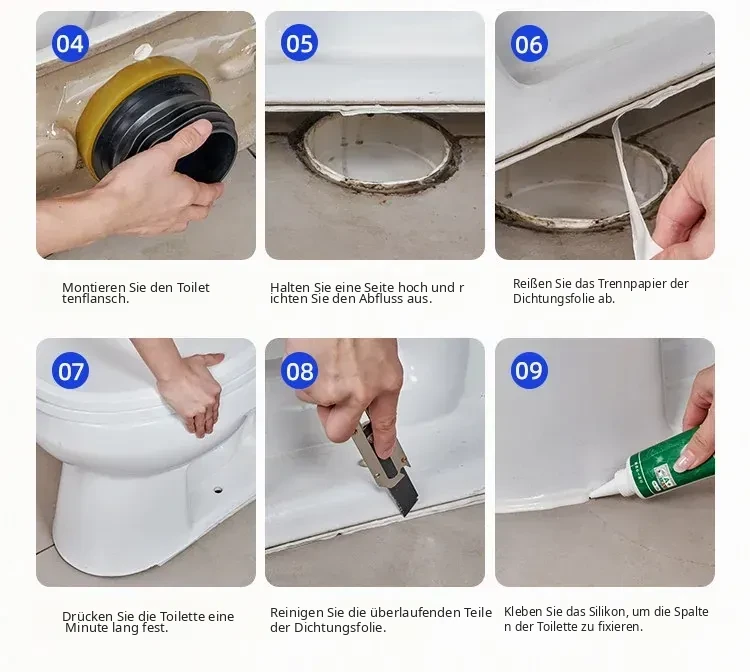 04

Montieren Sie den Toilet tenflansch.

05

Halten Sie eine Seite hoch und r ichten Sie den Abfluss aus.

06

Reißen Sie das Trennpapier der Dichtungsfolie ab.

07

Drücken Sie die Toilette eine Minute lang fest.

08

Reinigen Sie die überlaufenden Teile der Dichtungsfolie.

09

Kleben Sie das Silikon, um die Spalte n der Toilette zu fixieren.