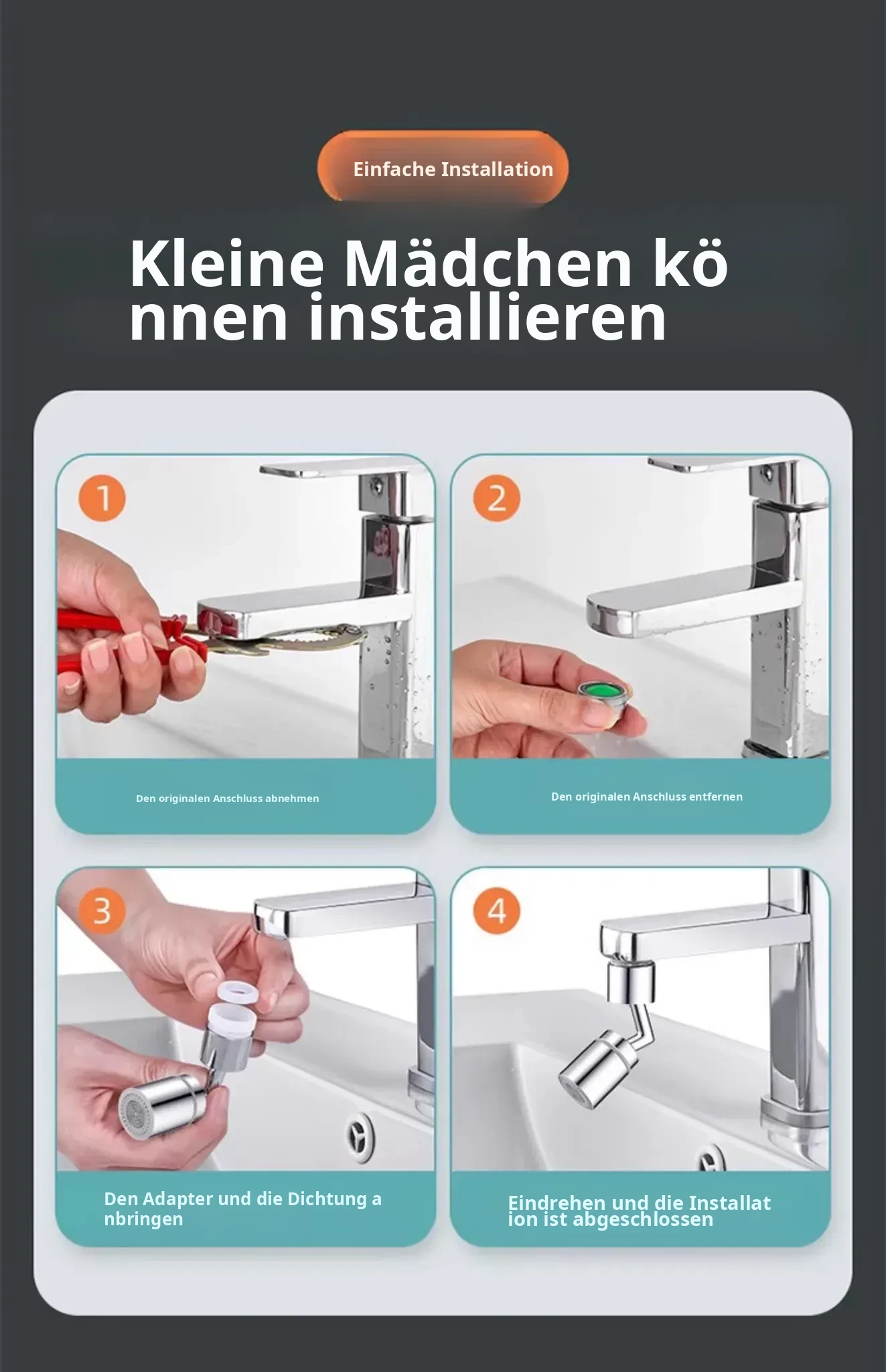 Einfache Installation

Kleine Mädchen kö nnen installieren

1

Den originalen Anschluss abnehmen

2

Den originalen Anschluss entfernen

3

Den Adapter und die Dichtung a nbringen

4

Eindrehen und die Installat ion ist abgeschlossen