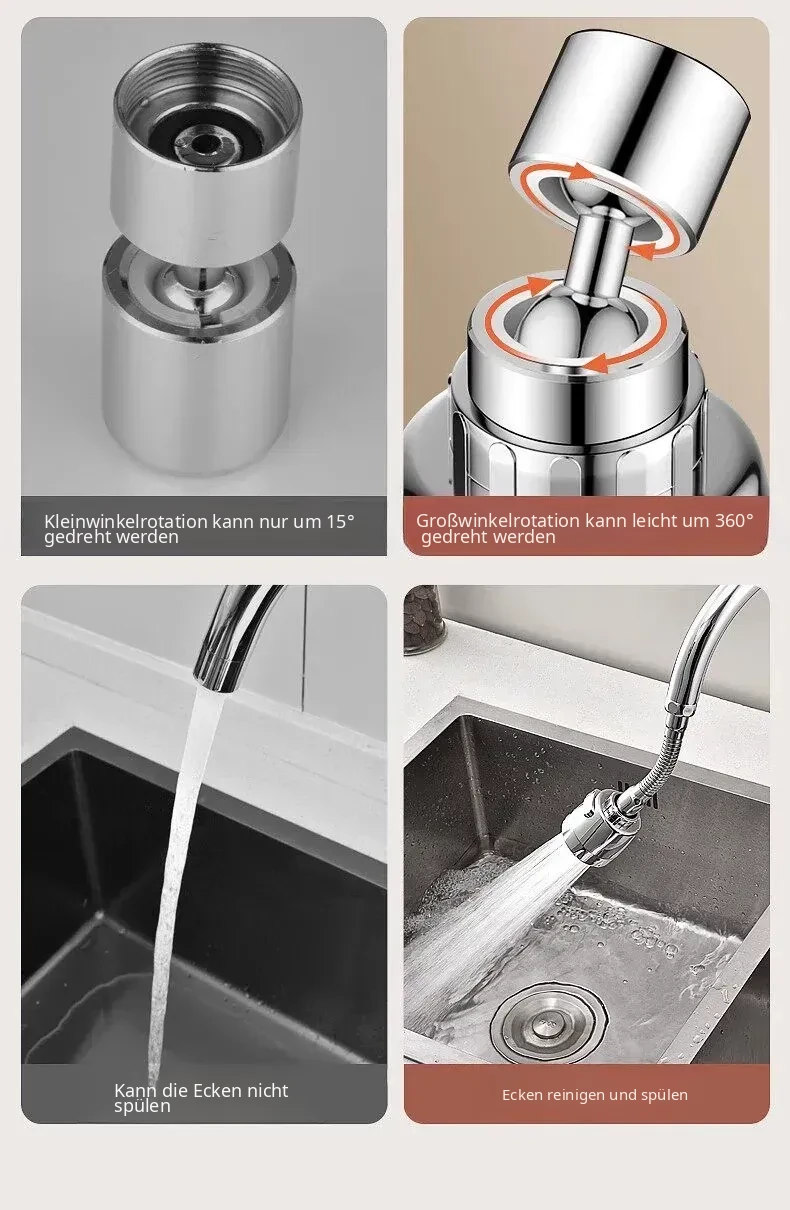 Kleinwinkelrotation kann nur um 15° gedreht werden

Großwinkelrotation kann leicht um 360° gedreht werden

Kann die Ecken nicht spülen

Ecken reinigen und spülen