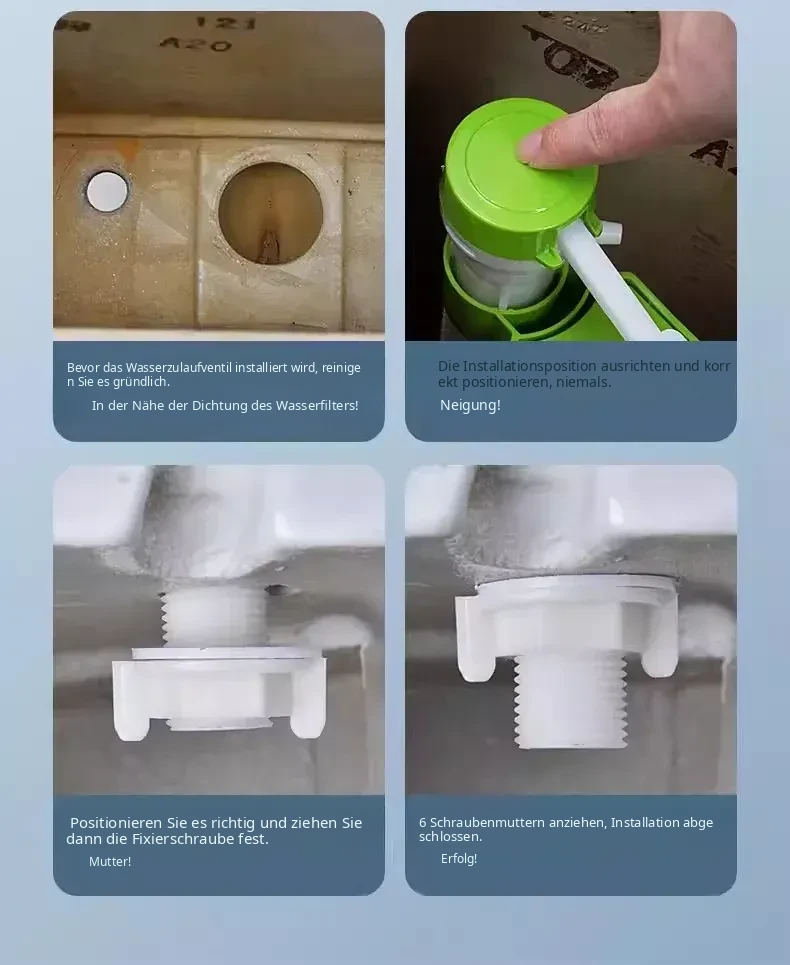 121
A20

Bevor das Wasserzulaufventil installiert wird, reinigen Sie es gründlich.

In der Nähe der Dichtung des Wasserfilters!

Die Installationsposition ausrichten und korrekt positionieren, niemals.

Neigung!

Positionieren Sie es richtig und ziehen Sie dann die Fixierschraube fest.

Mutter!

6 Schraubenmuttern anziehen, Installation abgeschlossen.

Erfolg!