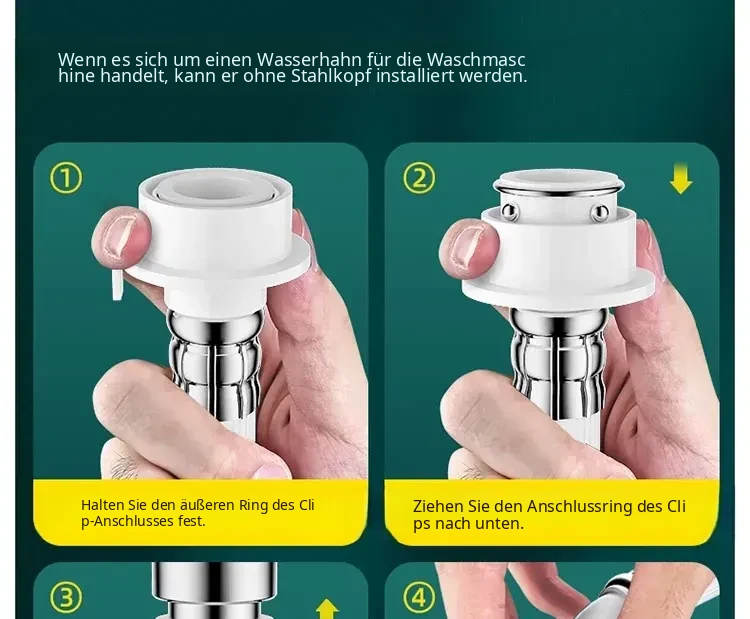 Wenn es sich um einen Wasserhahn für die Waschmasc hine handelt, kann er ohne Stahlkopf installiert werden.

①

Halten Sie den äußeren Ring des Cli p-Anschlusses fest.

②

Ziehen Sie den Anschlussring des Cli ps nach unten.

③

④