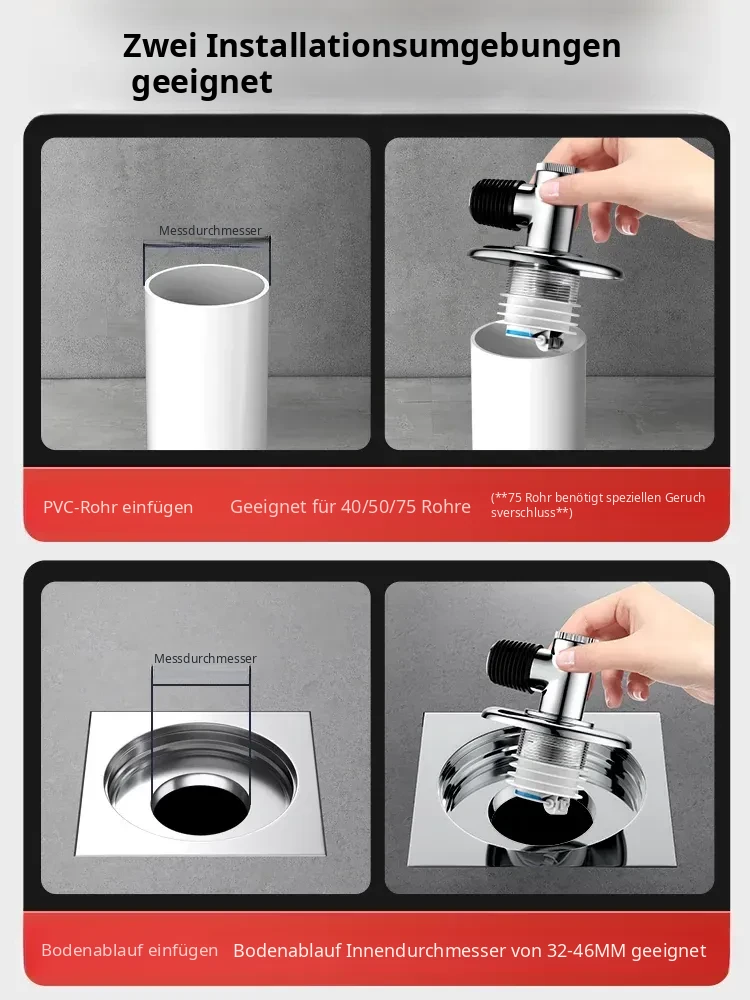 Zwei Installationsumgebungen geeignet

Messdurchmesser

PVC-Rohr einfügen

Geeignet für 40/50/75 Rohre

(**75 Rohr benötigt speziellen Geruch sverschluss**)

Messdurchmesser

Bodenablauf einfügen

Bodenablauf Innendurchmesser von 32-46MM geeignet