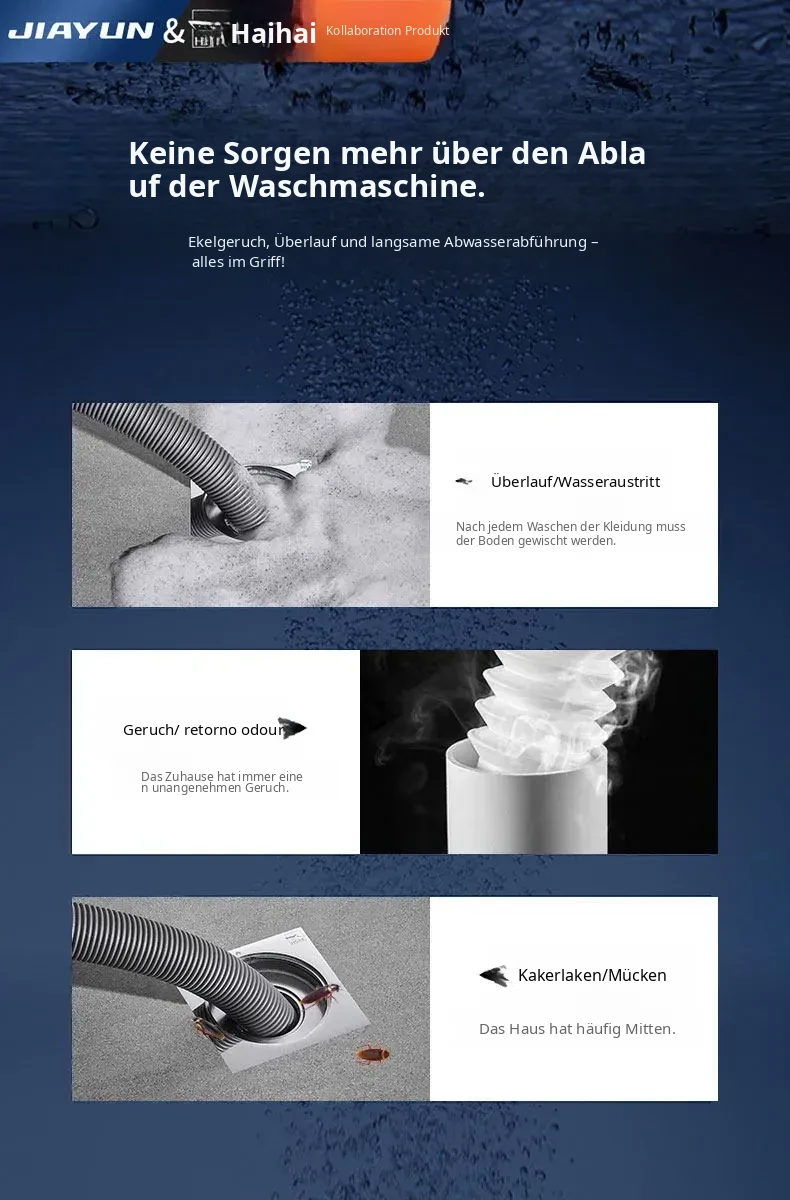 JIAYUN & Haihai Kollaboration Produkt

Keine Sorgen mehr über den Abla uf der Waschmaschine.

Ekelgeruch, Überlauf und langsame Abwasserabführung – alles im Griff!

Überlauf/Wasseraustritt

Nach jedem Waschen der Kleidung muss der Boden gewischt werden.

Geruch/ retorno odour

Das Zuhause hat immer eine n unangenehmen Geruch.

Kakerlaken/Mücken

Das Haus hat häufig Mitten.