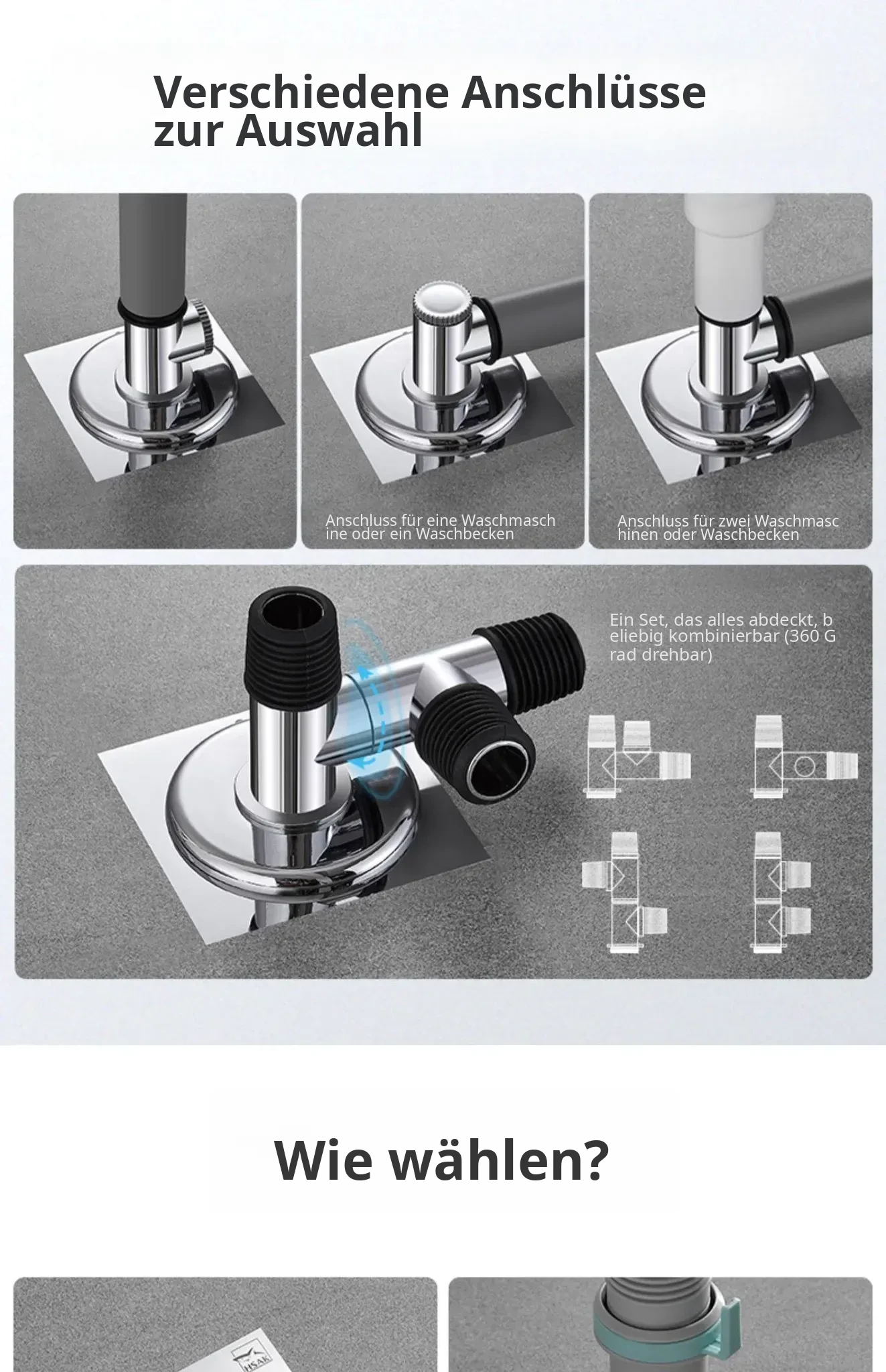 Verschiedene Anschlüsse zur Auswahl

Anschluss für eine Waschmaschine oder ein Waschbecken

Anschluss für zwei Waschmaschinen oder Waschbecken

Ein Set, das alles abdeckt, beliebig kombinierbar (360 Grad drehbar)

Wie wählen?

HSAK