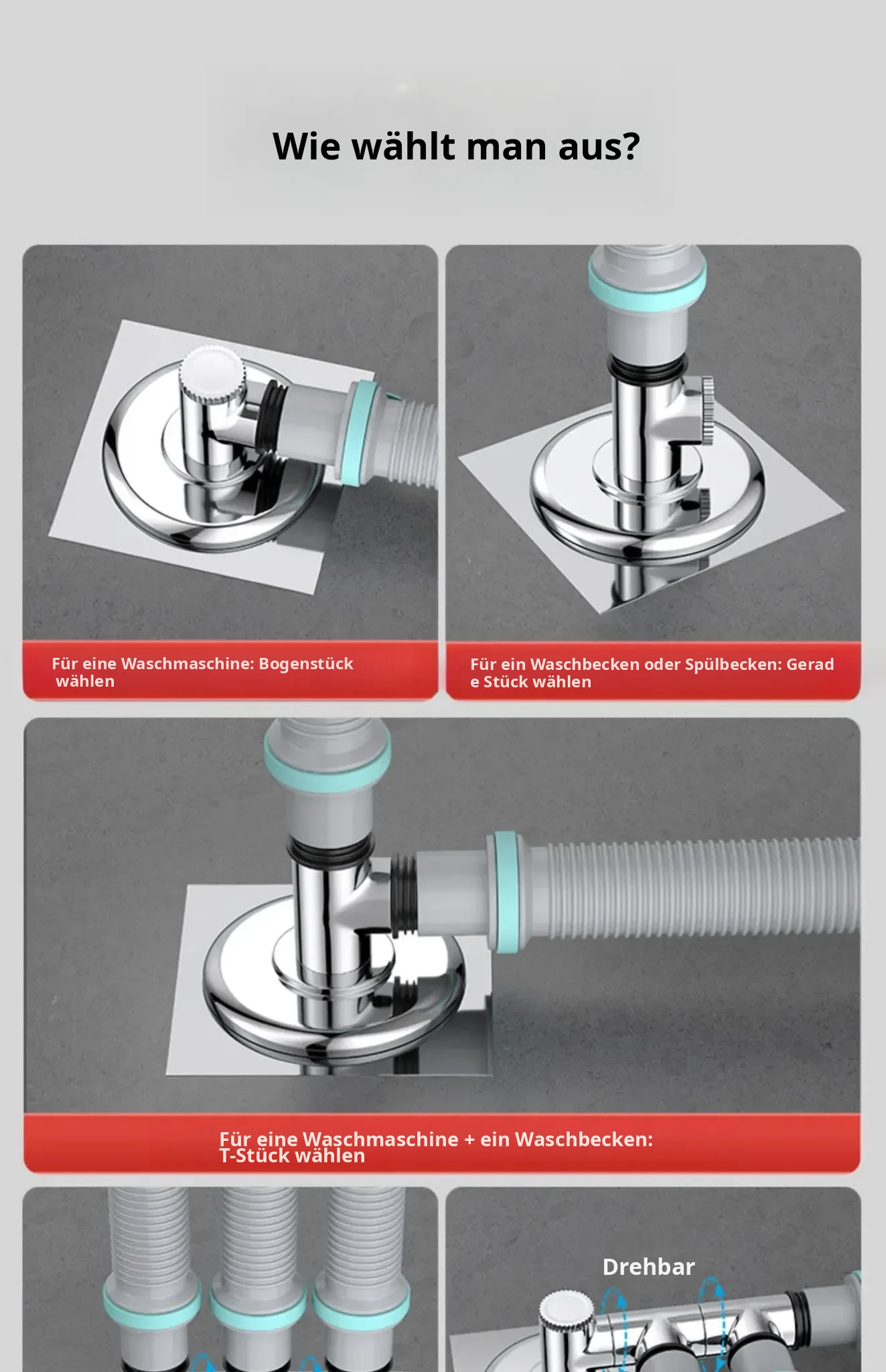 Wie wählt man aus?

Für eine Waschmaschine: Bogenstück wählen

Für ein Waschbecken oder Spülbecken: Gerad e Stück wählen

Für eine Waschmaschine + ein Waschbecken: T-Stück wählen

Drehbar