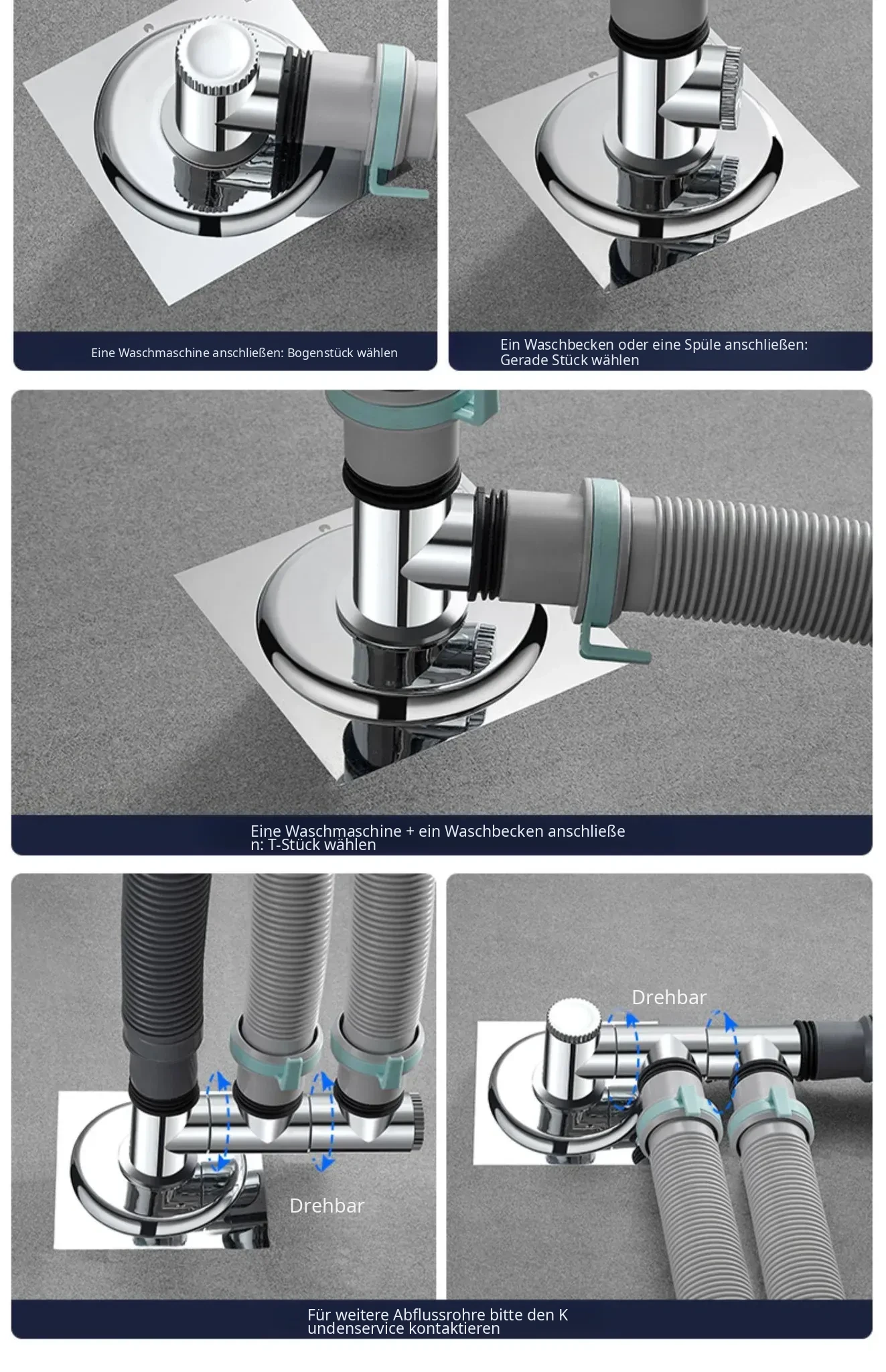 Eine Waschmaschine anschließen: Bogenstück wählen

Ein Waschbecken oder eine Spüle anschließen: Gerade Stück wählen

Eine Waschmaschine + ein Waschbecken anschließe n: T-Stück wählen

Drehbar

Drehbar

Für weitere Abflussrohre bitte den K undenservice kontaktieren