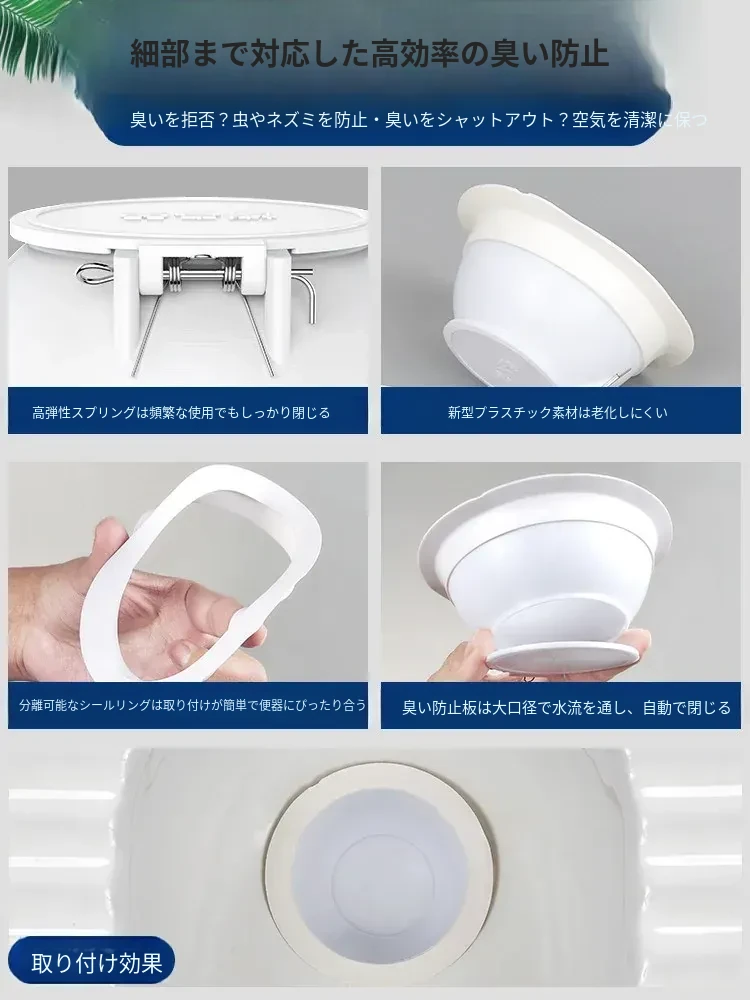 細部まで対応した高効率の臭い防止

臭いを拒否？虫やネズミを防止・臭いをシャットアウト？空気を清潔に保つ

高弾性スプリングは頻繁な使用でもしっかり閉じる

新型プラスチック素材は老化しにくい

分離可能なシールリングは取り付けが簡単で便器にぴったり合う

臭い防止板は大口径で水流を通し、自動で閉じる

取り付け効果